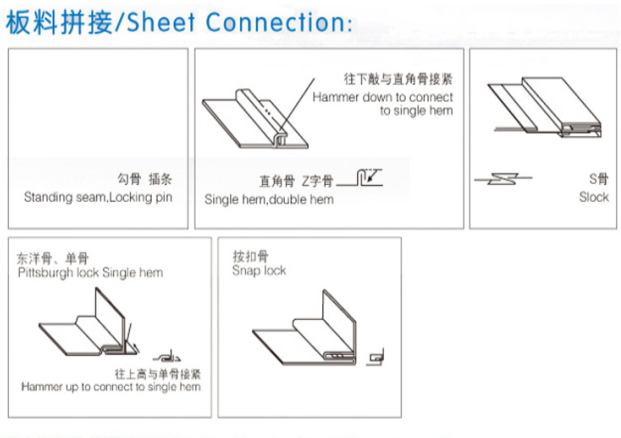 板料拼接/Sheet Connection:

勾骨 插条
Standing seam,Locking pin

往下敲与直角骨接紧
Hammer down to connect to single hem

直角骨 Z字骨
Single hem,double hem

S骨
Slock

东洋骨、单骨
Pittsburgh lock Single hem

往上高与单骨接紧
Hammer up to connect to single hem

按扣骨
Snap lock